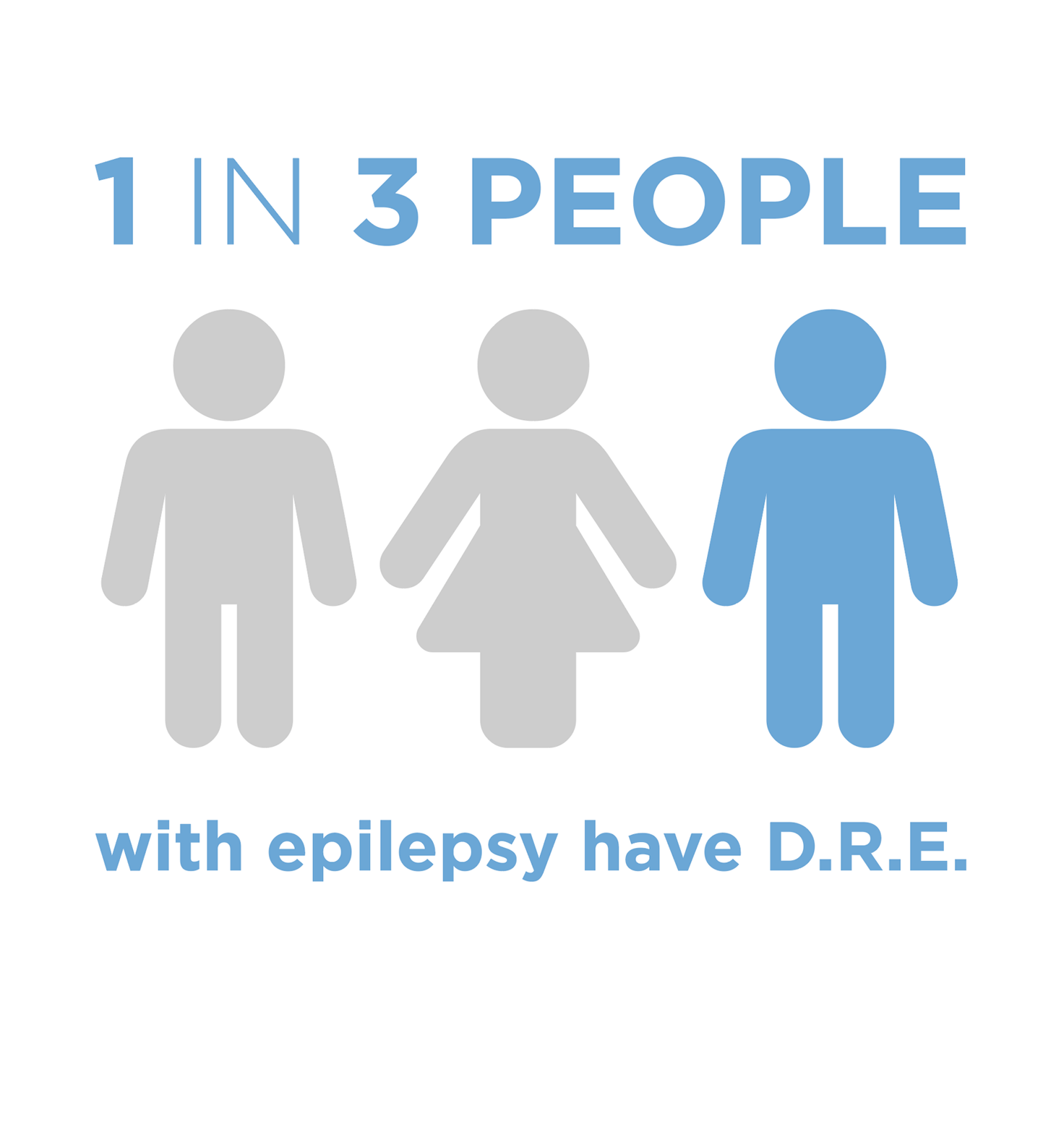 1 IN 3 PEOPLE

with epilepsy have D.R.E.